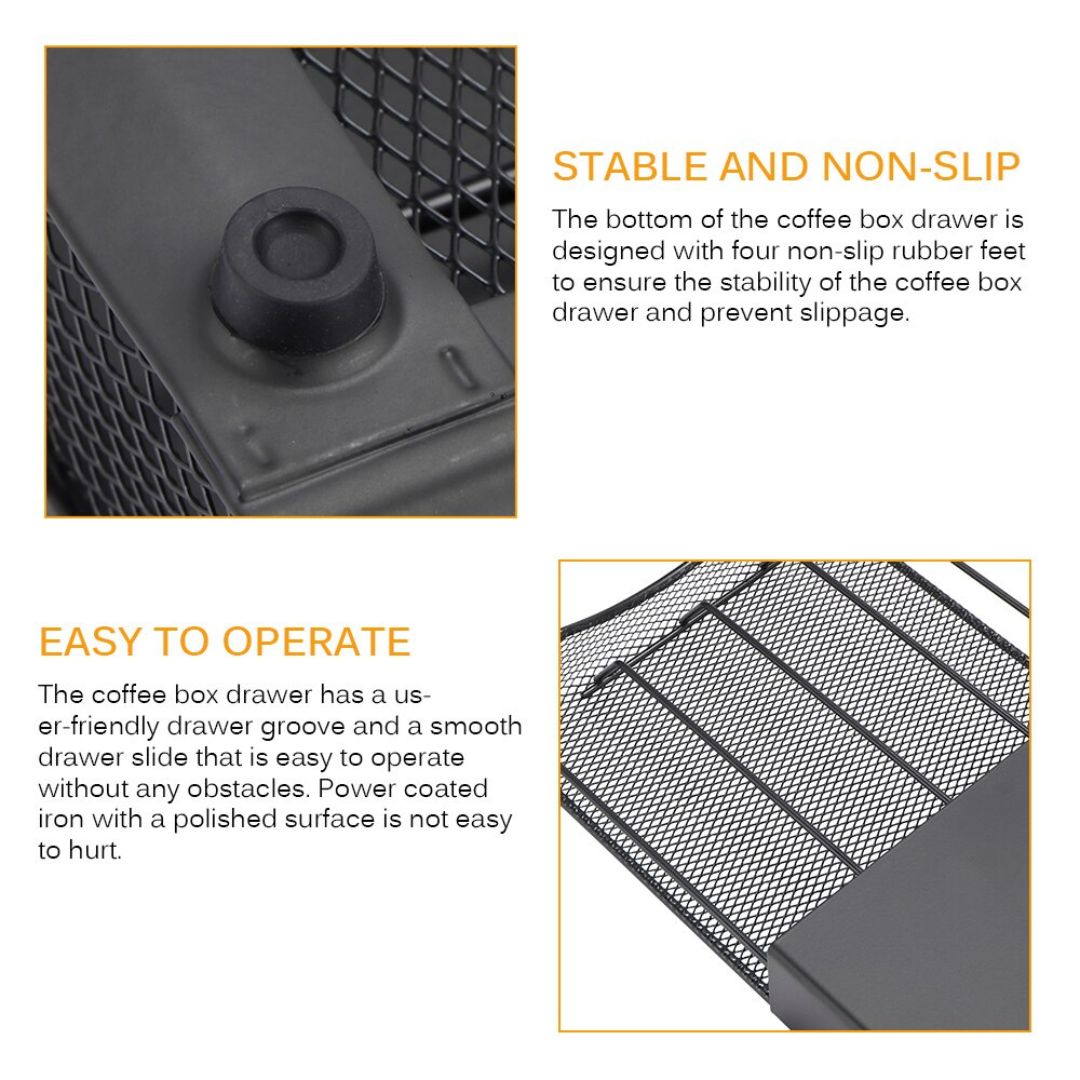 STABLE AND NON-SLIP
The bottom of the coffee box drawer is designed with four non-slip rubber feet to ensure the stability of the coffee box drawer and prevent slippage.

EASY TO OPERATE
The coffee box drawer has a user-friendly drawer groove and a smooth drawer slide that is easy to operate without any obstacles. Power coated iron with a polished surface is not easy to hurt.