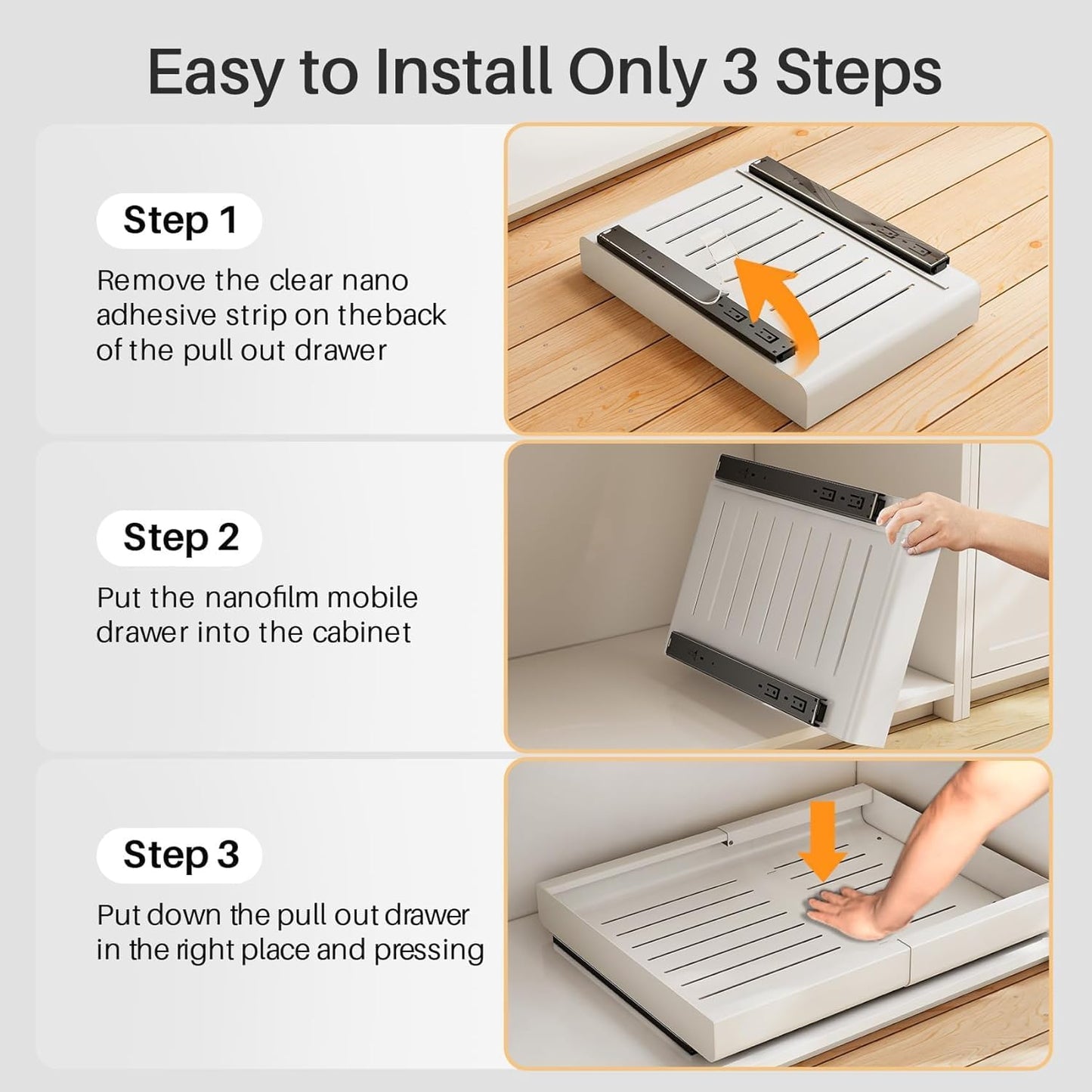 Easy to Install Only 3 Steps

Step 1

Remove the clear nano adhesive strip on theback of the pull out drawer

Step 2

Put the nanofilm mobile drawer into the cabinet

Step 3

Put down the pull out drawer in the right place and pressing