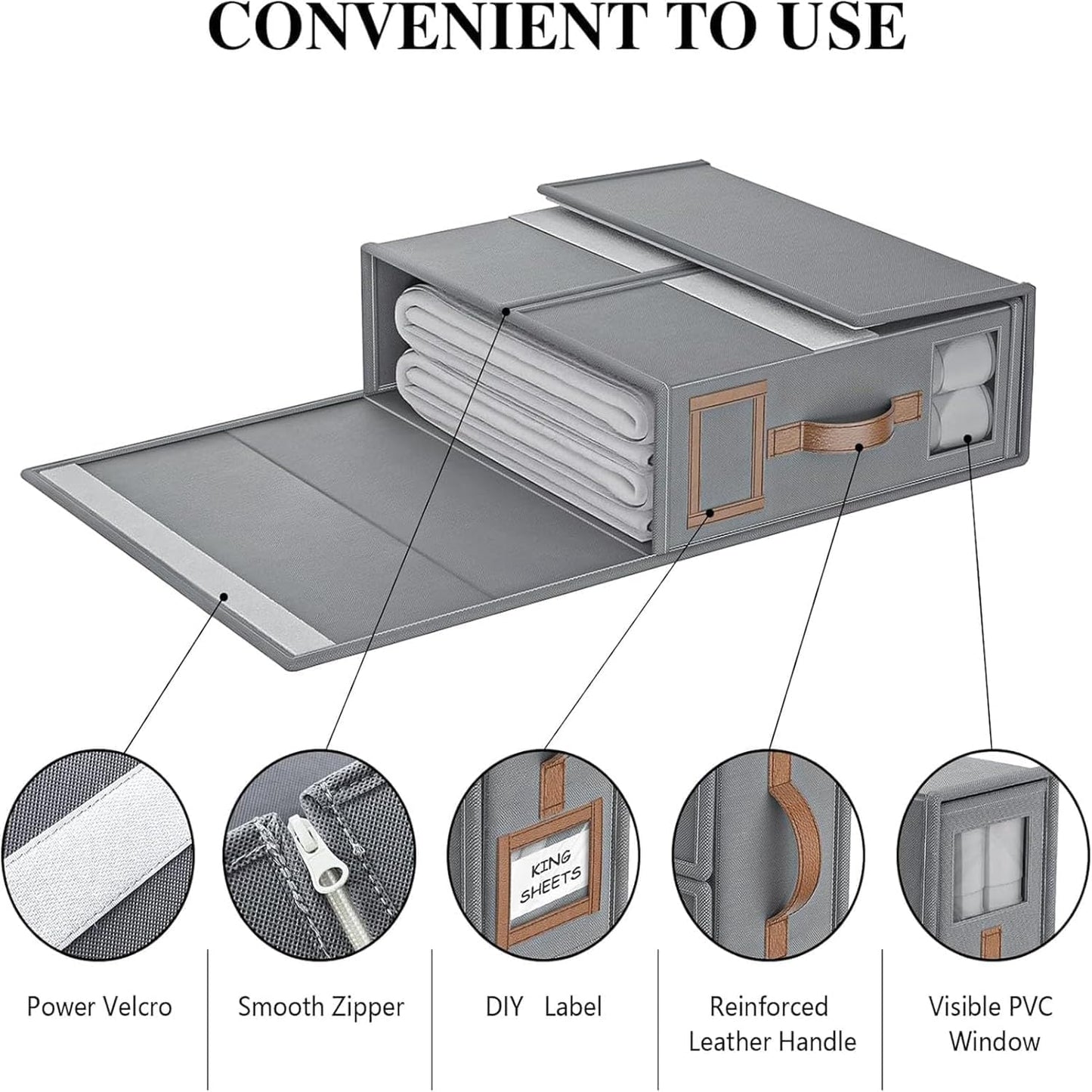 CONVENIENT TO USE

KING SHEETS

Power Velcro

Smooth Zipper

DIY Label

Reinforced Leather Handle

Visible PVC Window